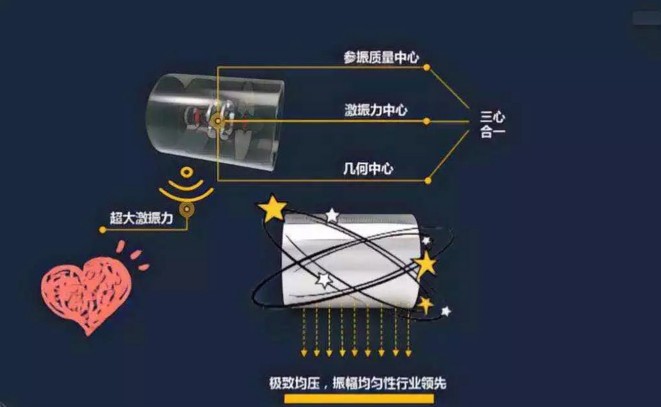 参振质量中心

激振力中心

几何中心

三心合一

超大激振力

极致均压，振幅均匀性行业领先